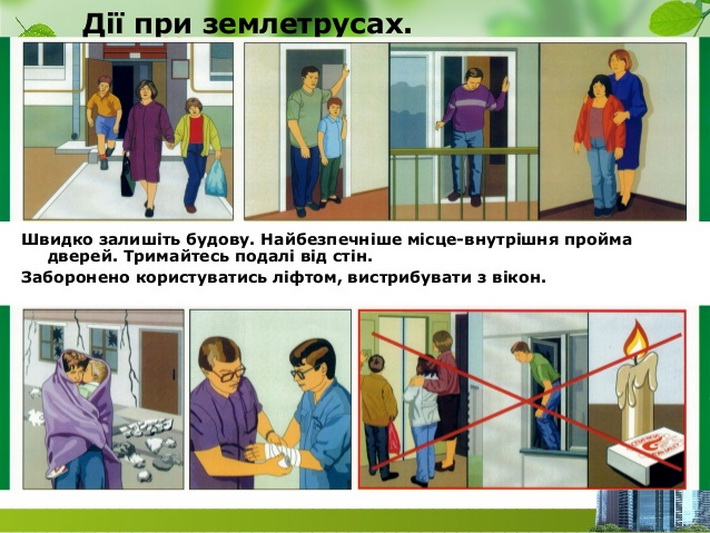 Дії при землетрусах.

Швидко залишіть будову. Найбезпечніше місце-внутрішня пройма дверей. Тримайтесь подалі від стін.

Заборонено користуватись ліфтом, вистрибувати з вікон.