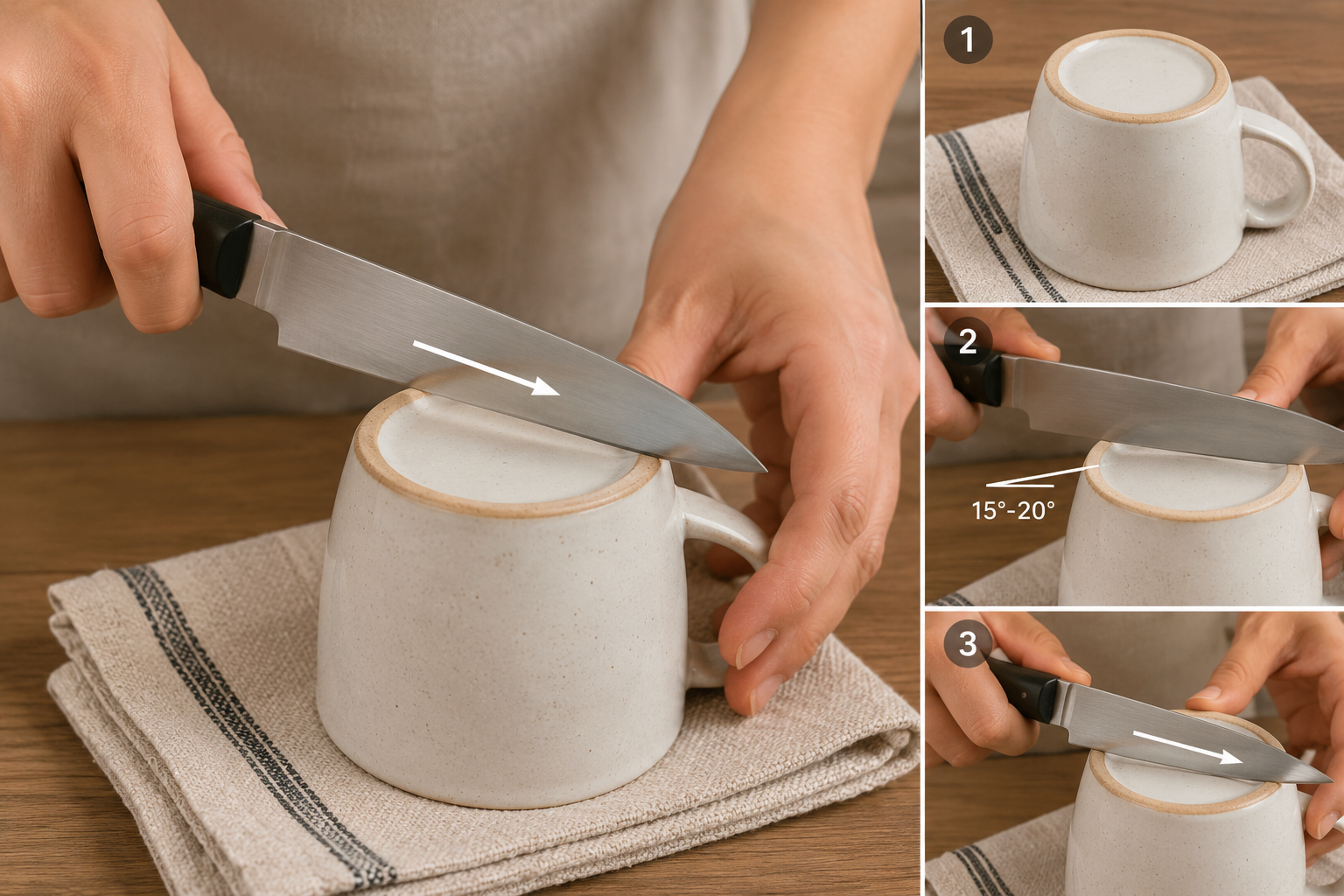 1

2

15°-20°

3