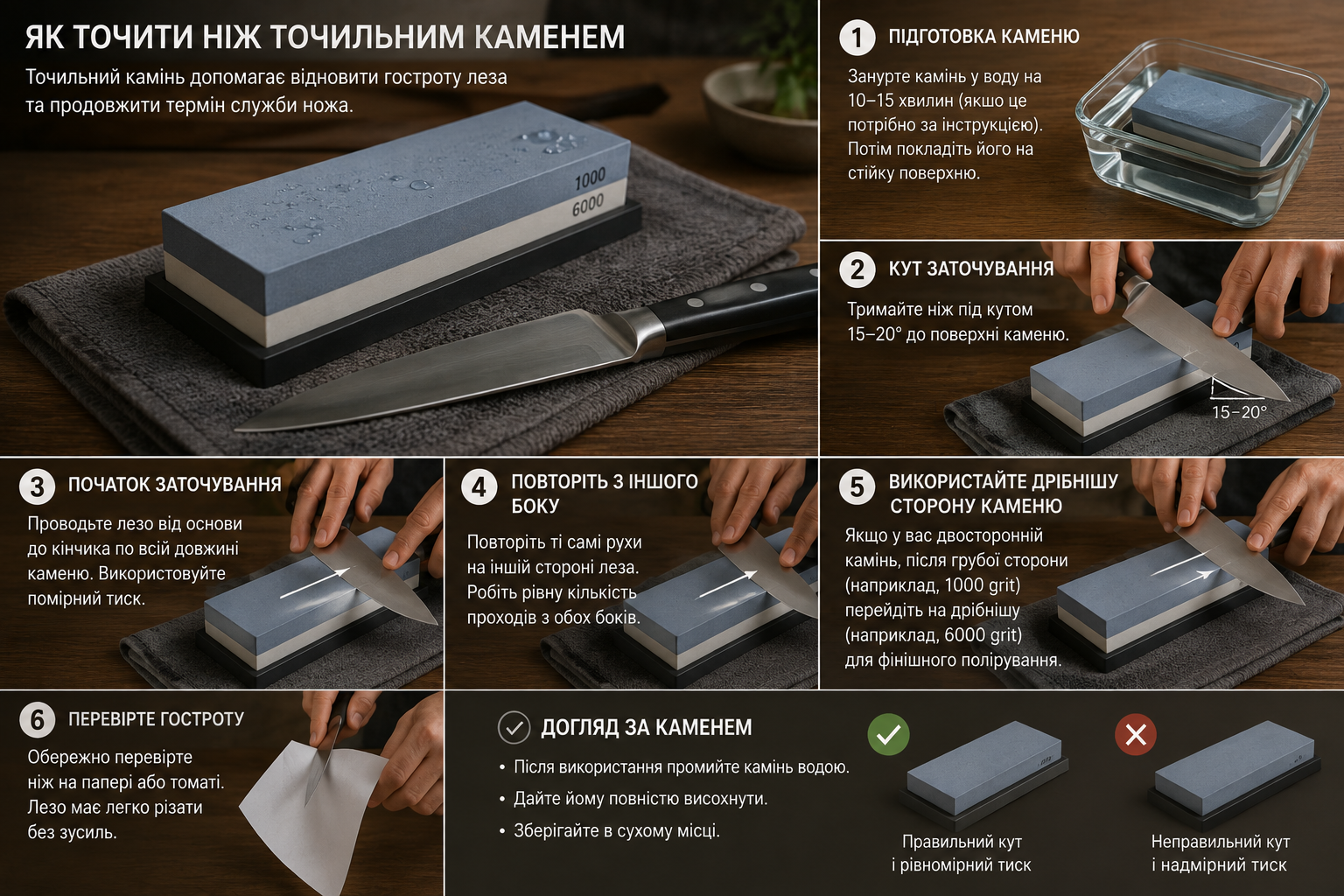 ЯК ТОЧИТИ НІЖ ТОЧИЛЬНИМ КАМЕНЕМ

Точильний камінь допомагає відновити гостроту леза та продовжити термін служби ножа.

1000
6000

1 ПІДГОТОВКА КАМЕНЮ

Занурте камінь у воду на 10–15 хвилин (якщо це потрібно за інструкцією). Потім покладіть його на стійку поверхню.

2 КУТ ЗАТОЧУВАННЯ

Тримайте ніж під кутом 15–20° до поверхні каменю.

15–20°

3 ПОЧАТОК ЗАТОЧУВАННЯ

Проводьте лезо від основи до кінчика по всій довжині каменю. Використовуйте помірний тиск.

4 ПОВТОРІТЬ З ІНШОГО БОКУ

Повторіть ті самі рухи на іншій стороні леза. Робіть рівну кількість проходів з обох боків.

5 ВИКОРИСТАЙТЕ ДРІБНІШУ СТОРОНУ КАМЕНЮ

Якщо у вас двосторонній камінь, після грубої сторони (наприклад, 1000 grit) перейдіть на дрібнішу (наприклад, 6000 grit) для фінішного полірування.

6 ПЕРЕВІРТЕ ГОСТРОТУ

Обережно перевірте ніж на папері або томаті. Лезо має легко різати без зусиль.

ДОГЛЯД ЗА КАМЕНЕМ

• Після використання промийте камінь водою.
• Дайте йому повністю висохнути.
• Зберігайте в сухому місці.

Правильний кут і рівномірний тиск

Неправильний кут і надмірний тиск