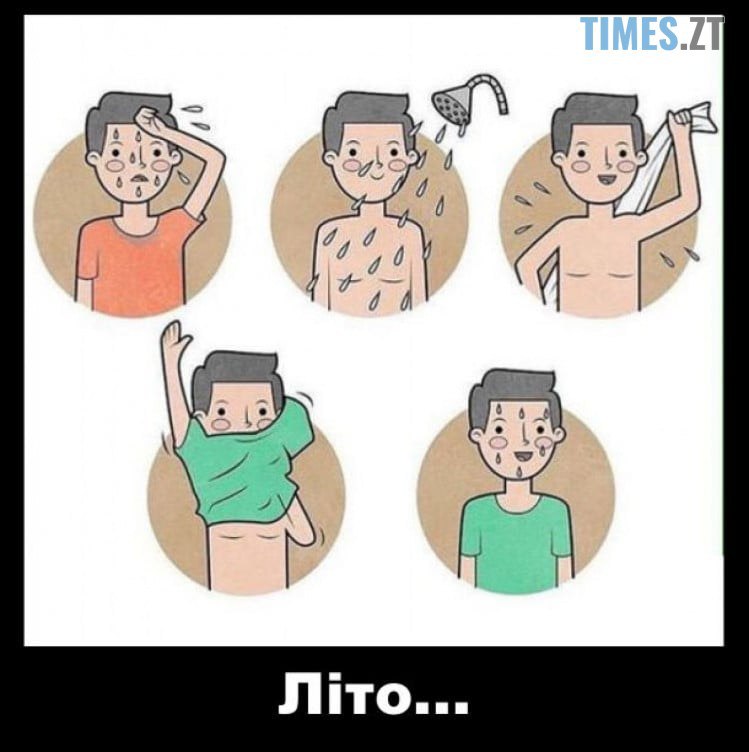 TIMES.ZT

Літо...