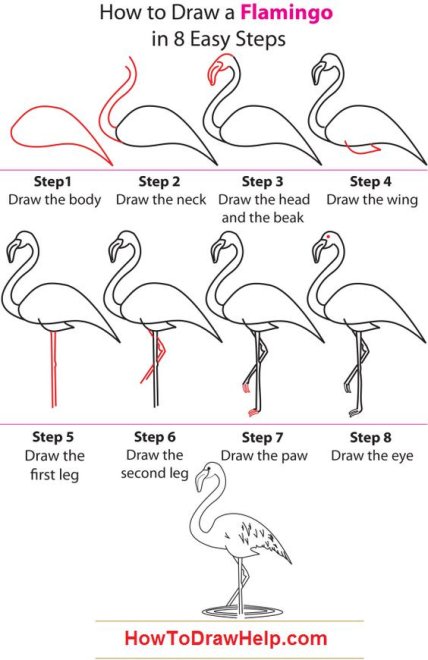 How to Draw a Flamingo in 8 Easy Steps

Step1
Draw the body

Step 2
Draw the neck

Step 3
Draw the head and the beak

Step 4
Draw the wing

Step 5
Draw the first leg

Step 6
Draw the second leg

Step 7
Draw the paw

Step 8
Draw the eye

HowToDrawHelp.com