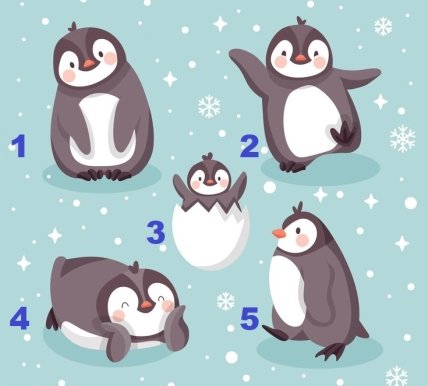 1

2

3

4

5