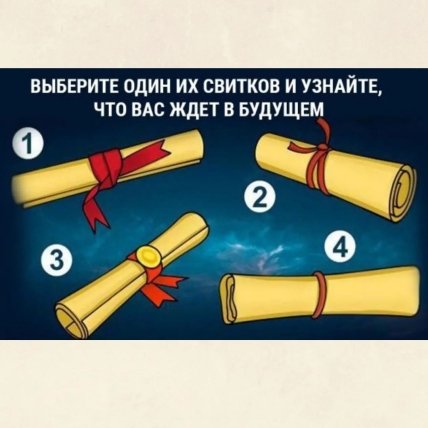 ВЫБЕРИТЕ ОДИН ИХ СВИТКОВ И УЗНАЙТЕ, ЧТО ВАС ЖДЕТ В БУДУЩЕМ

1

2

3

4