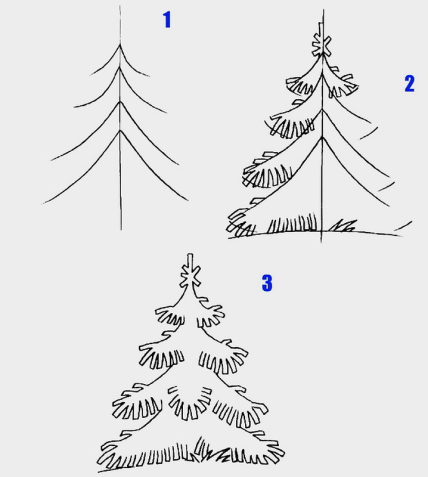 1

2

3