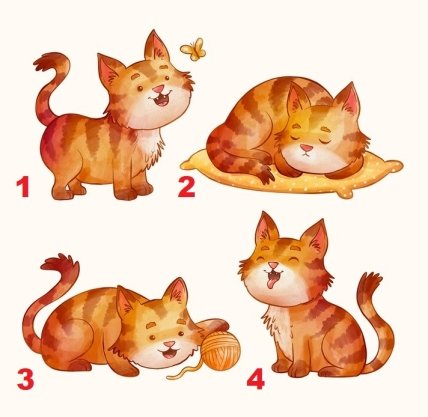 1

2

3

4