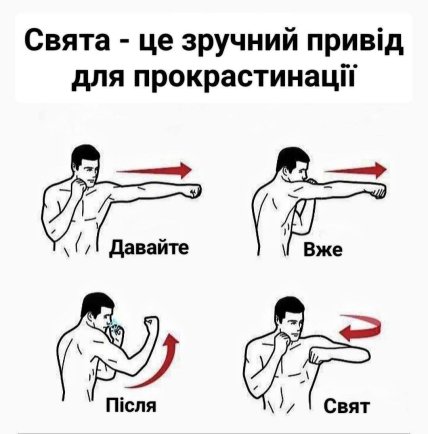 Свята - це зручний привід для прокрастинації

Давайте

Вже

Після

Свят