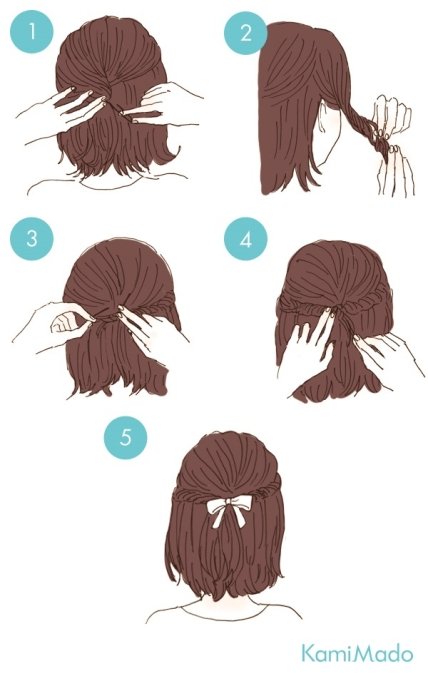 1

2

3

4

5

KamiMado