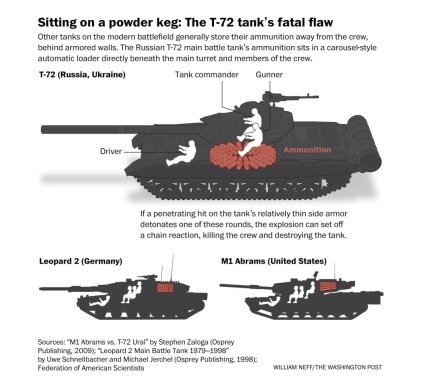 Sitting on a powder keg: The T-72 tank's fatal flaw

Other tanks on the modern battlefield generally store their ammunition away from the crew, behind armored walls. The Russian T-72 main battle tank's ammunition sits in a carousel-style automatic loader directly beneath the main turret and members of the crew.

T-72 (Russia, Ukraine)

Tank commander

Gunner

Driver

Ammunition

If a penetrating hit on the tank's relatively thin side armor detonates one of these rounds, the explosion can set off a chain reaction, killing the crew and destroying the tank.

Leopard 2 (Germany)

M1 Abrams (United States)

Sources: "M1 Abrams vs. T-72 Ural" by Stephen Zaloga (Osprey Publishing, 2009); "Leopard 2 Main Battle Tank 1979–1998" by Uwe Schnellbacher and Michael Jerchel (Osprey Publishing, 1998); Federation of American Scientists

WILLIAM NEFF/THE WASHINGTON POST