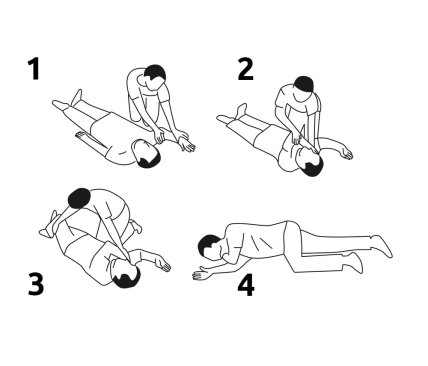 1

2

3

4