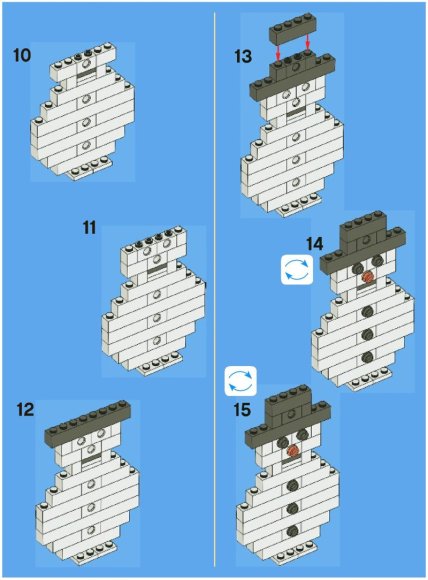 10

11

12

13

14

15