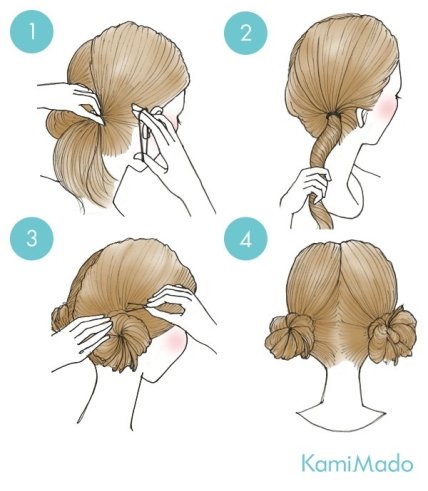 1

2

3

4

KamiMado