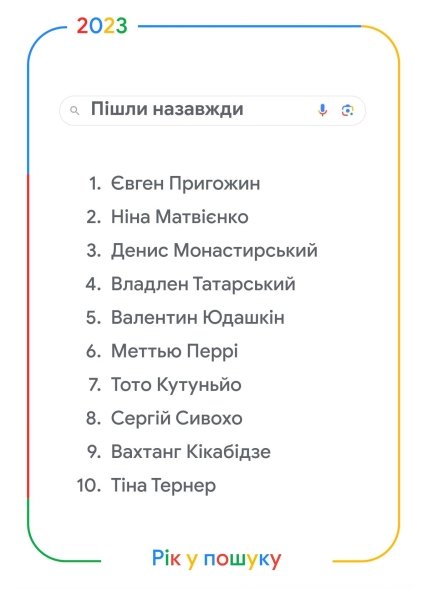 2023

Пішли назавжди

1. Євген Пригожин
2. Ніна Матвієнко
3. Денис Монастирський
4. Владлен Татарський
5. Валентин Юдашкін
6. Меттью Перрі
7. Тото Кутуньйо
8. Сергій Сивохо
9. Вахтанг Кікабідзе
10. Тіна Тернер

Рік у пошуку