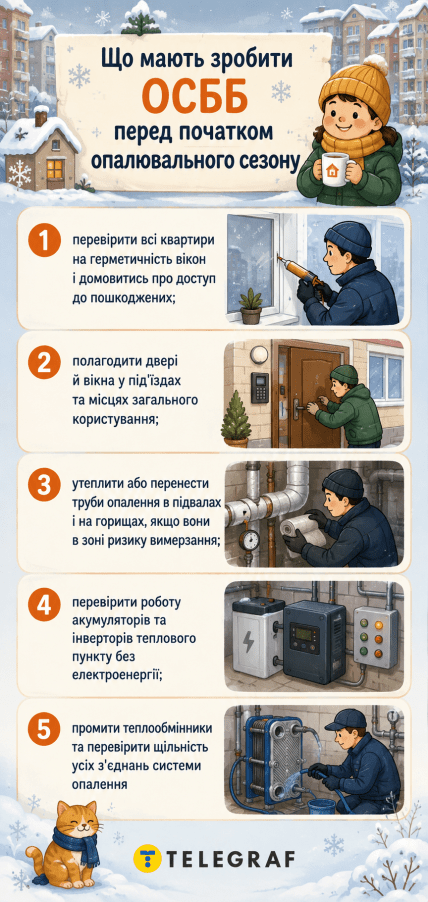 Що мають зробити
ОСББ
перед початком
опалювального сезону

1
перевірити всі квартири на герметичність вікон і домовитись про доступ до пошкоджених;

2
полагодити двері й вікна у під'їздах та місцях загального користування;

3
утеплити або перенести труби опалення в підвалах і на горищах, якщо вони в зоні ризику вимерзання;

4
перевірити роботу акумуляторів та інверторів теплового пункту без електроенергії;

5
промити теплообмінники та перевірити щільність усіх з'єднань системи опалення

TELEGRAF