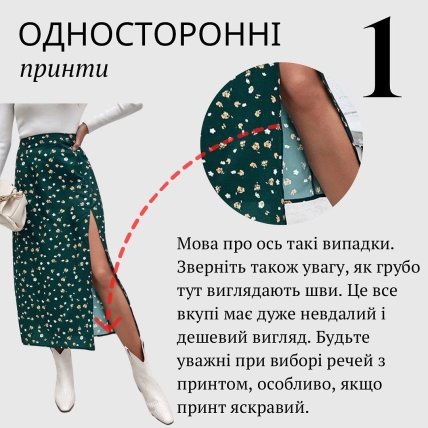 ОДНОСТОРОННІ
принти

1

Мова про ось такі випадки. Зверніть також увагу, як грубо тут виглядають шви. Це все вкупі має дуже невдалий і дешевий вигляд. Будьте уважні при виборі речей з принтом, особливо, якщо принт яскравий.