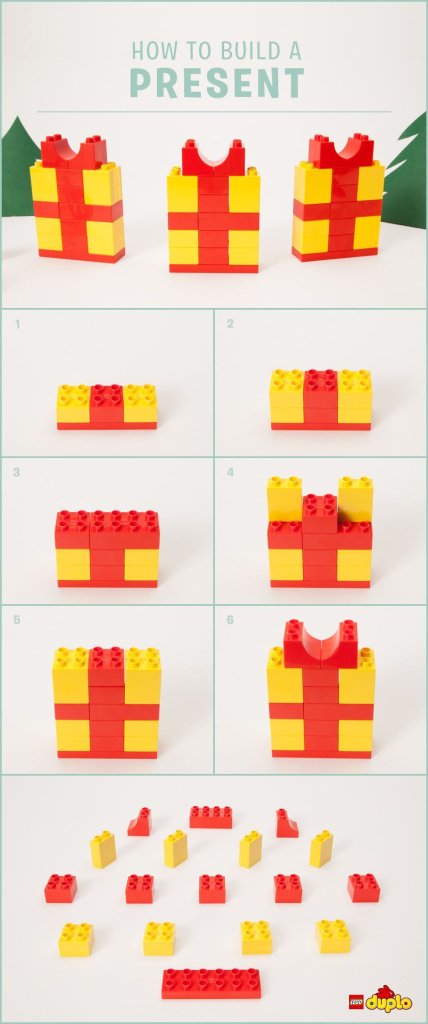 HOW TO BUILD A
PRESENT

1

2

3

4

5

6

LEGO duplo