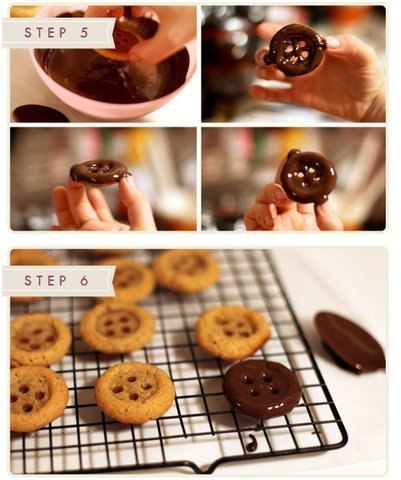 STEP 5

STEP 6