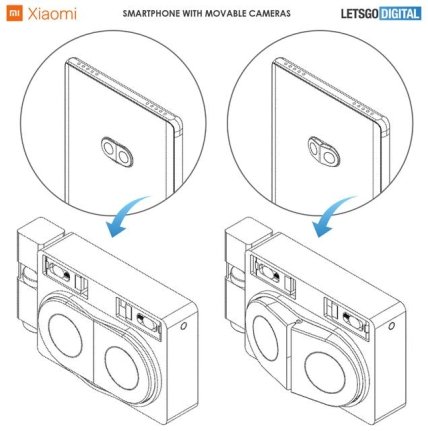 mi Xiaomi

SMARTPHONE WITH MOVABLE CAMERAS

LETSGO DIGITAL