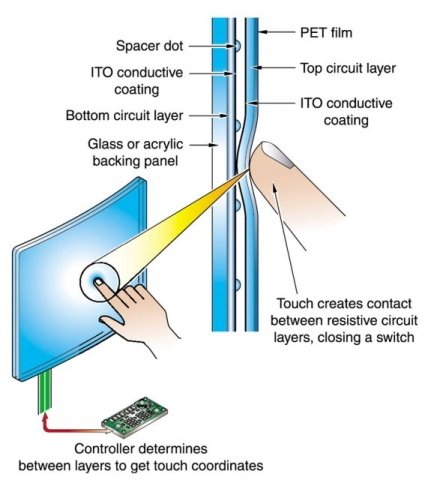 Spacer dot

ITO conductive coating

Bottom circuit layer

Glass or acrylic backing panel

PET film

Top circuit layer

ITO conductive coating

Touch creates contact between resistive circuit layers, closing a switch

Controller determines between layers to get touch coordinates