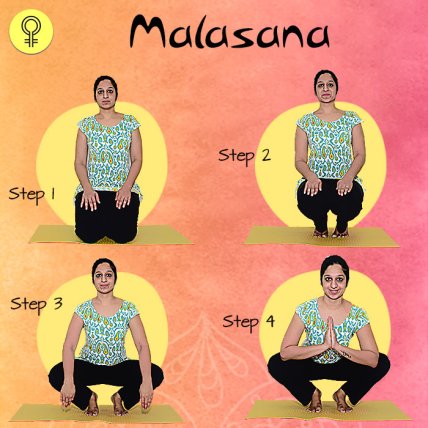 Malasana

Step 1

Step 2

Step 3

Step 4