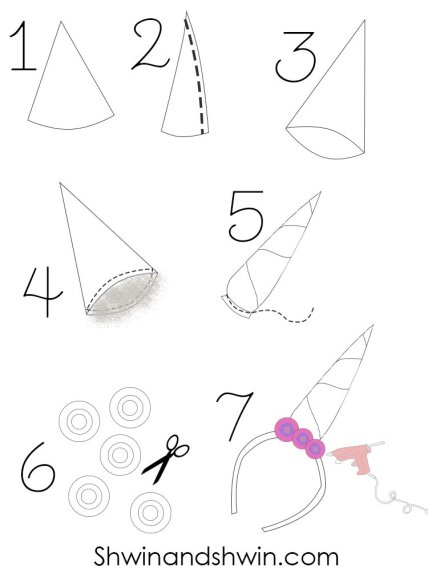 1 2 3

4 5

6 7

Shwinandshwin.com