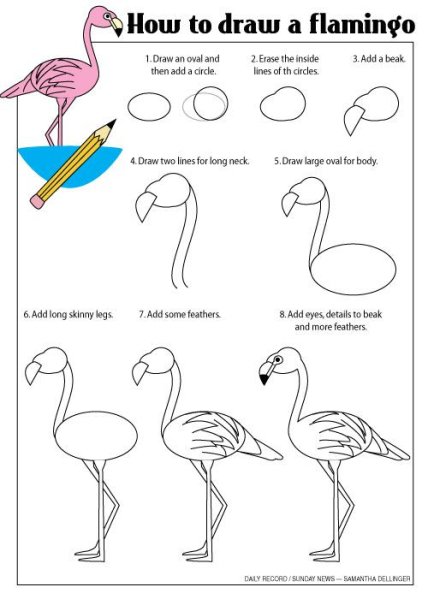 How to draw a flamingo

1. Draw an oval and then add a circle.

2. Erase the inside lines of th circles.

3. Add a beak.

4. Draw two lines for long neck.

5. Draw large oval for body.

6. Add long skinny legs.

7. Add some feathers.

8. Add eyes, details to beak and more feathers.

DAILY RECORD / SUNDAY NEWS — SAMANTHA DELLINGER